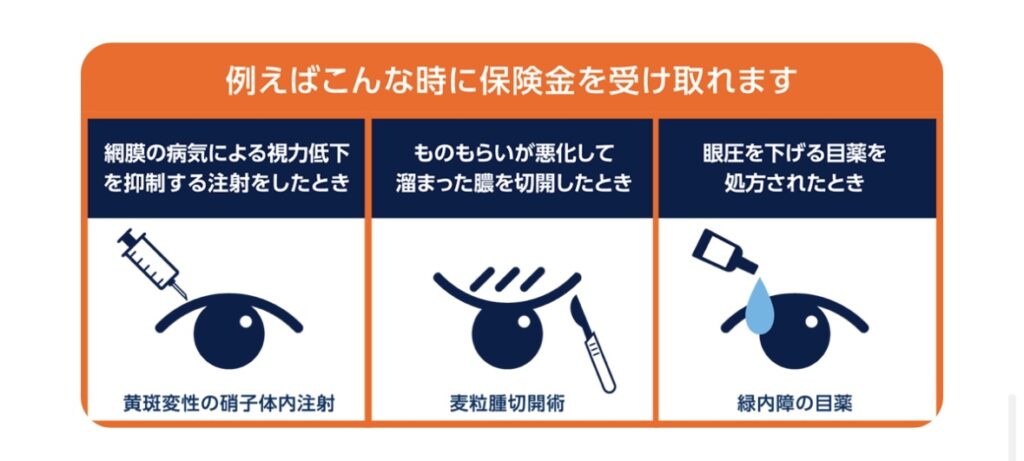 例えばこんな時に保険金を受け取れます

網膜の病気による視力低下を抑制する注射をしたとき

黄斑変性の硝子体内注射

ものもらいが悪化して溜まった膿を切開したとき

麦粒腫切開術

眼圧を下げる目薬を処方されたとき

緑内障の目薬